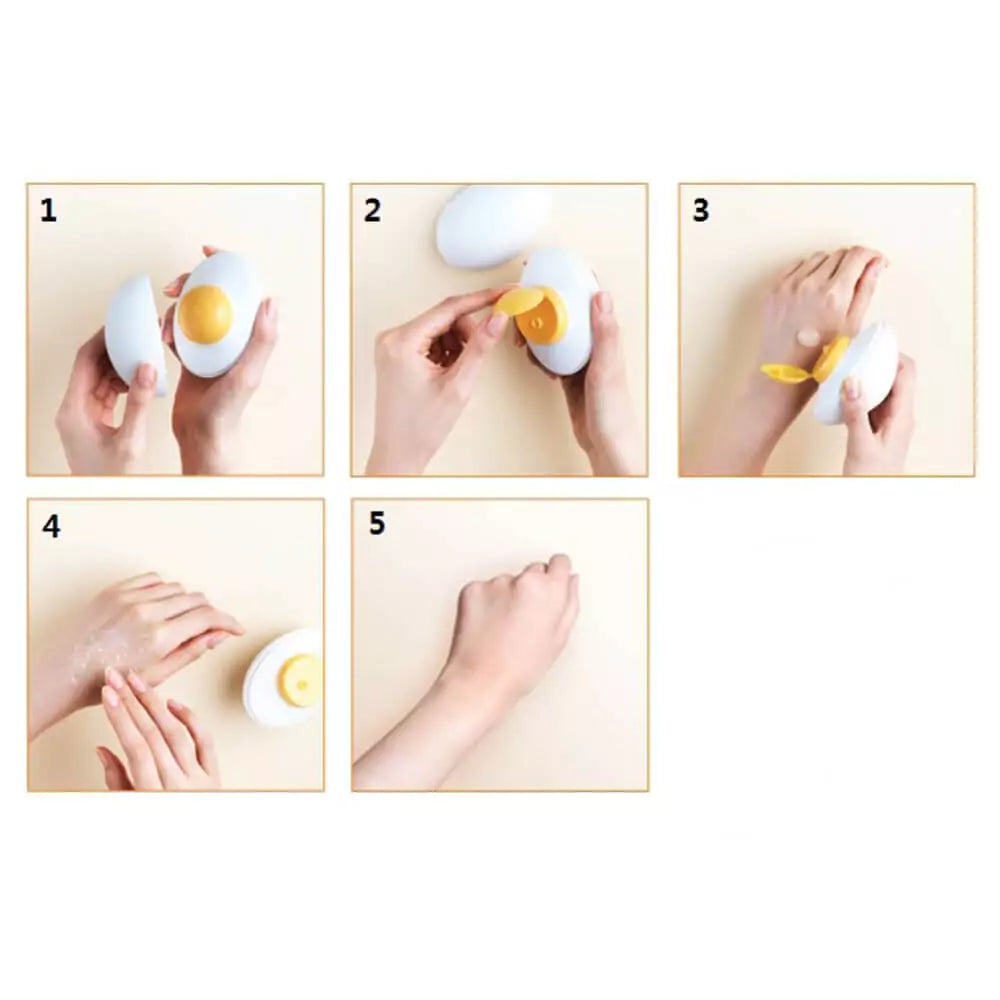 1

2

3

4

5