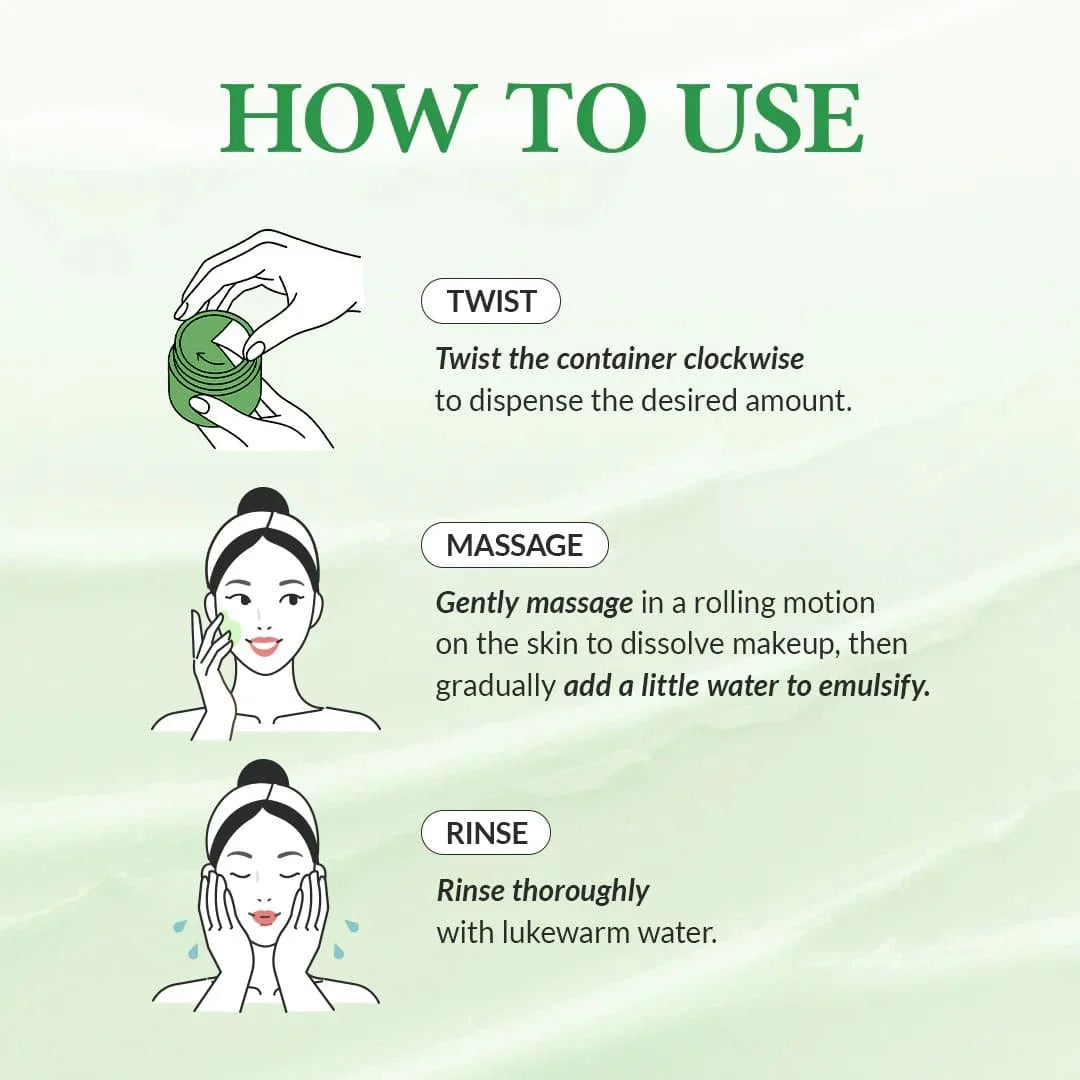 HOW TO USE

TWIST

Twist the container clockwise to dispense the desired amount.

MASSAGE

Gently massage in a rolling motion on the skin to dissolve makeup, then gradually add a little water to emulsify.

RINSE

Rinse thoroughly with lukewarm water.