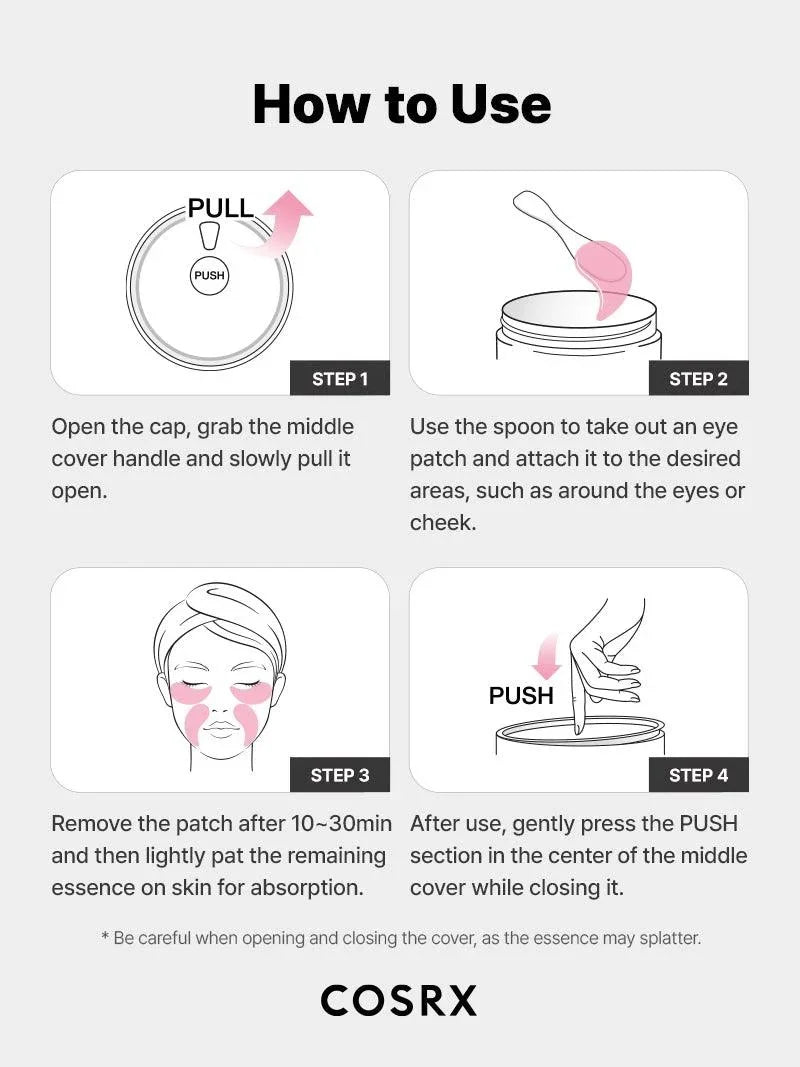 How to Use

PULL

PUSH

STEP 1

Open the cap, grab the middle cover handle and slowly pull it open.

STEP 2

Use the spoon to take out an eye patch and attach it to the desired areas, such as around the eyes or cheek.

STEP 3

Remove the patch after 10~30min and then lightly pat the remaining essence on skin for absorption.

PUSH

STEP 4

After use, gently press the PUSH section in the center of the middle cover while closing it.

* Be careful when opening and closing the cover, as the essence may splatter.

COSRX